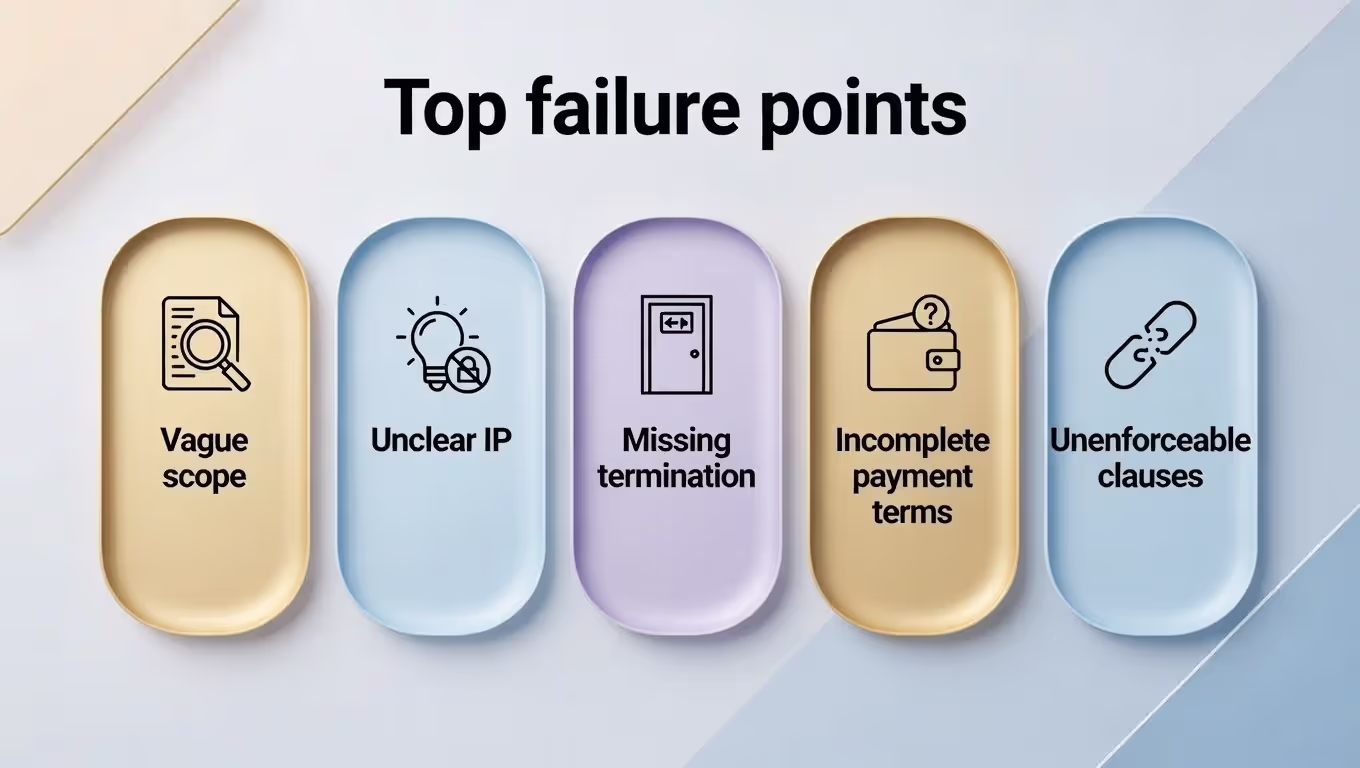 Top failure points

Vague scope

Unclear IP

Missing termination

Incomplete payment terms

Unenforceable clauses